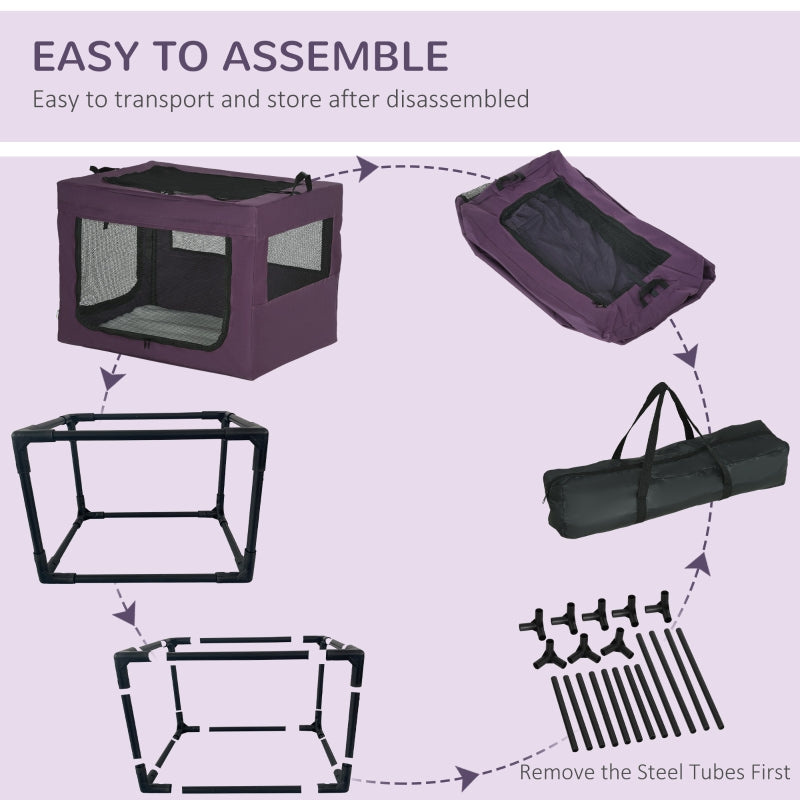 EASY TO ASSEMBLE
Easy to transport and store after disassembled

Remove the Steel Tubes First