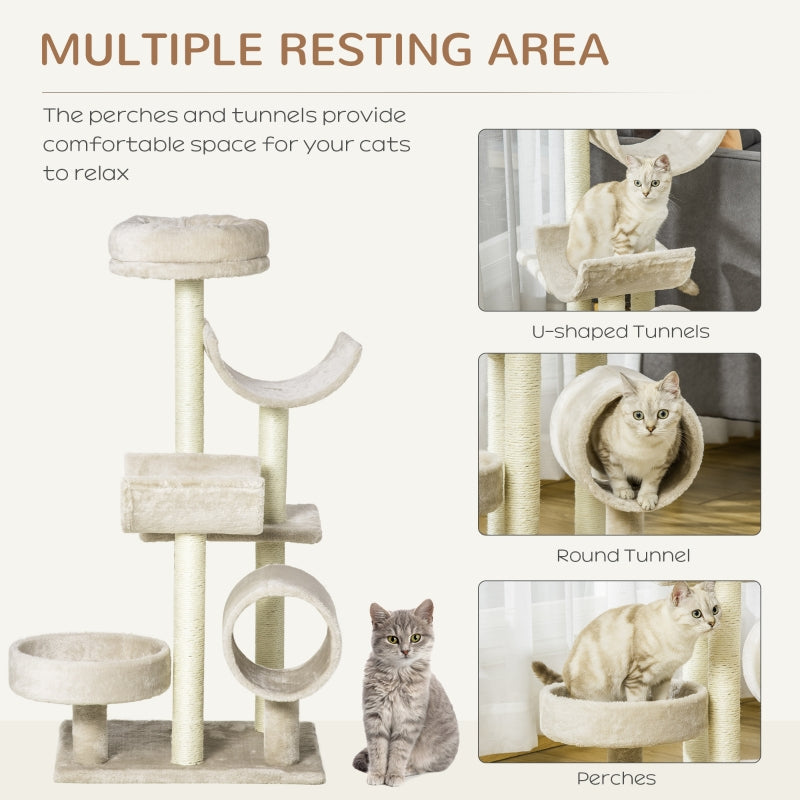 MULTIPLE RESTING AREA

The perches and tunnels provide comfortable space for your cats to relax

U-shaped Tunnels

Round Tunnel

Perches