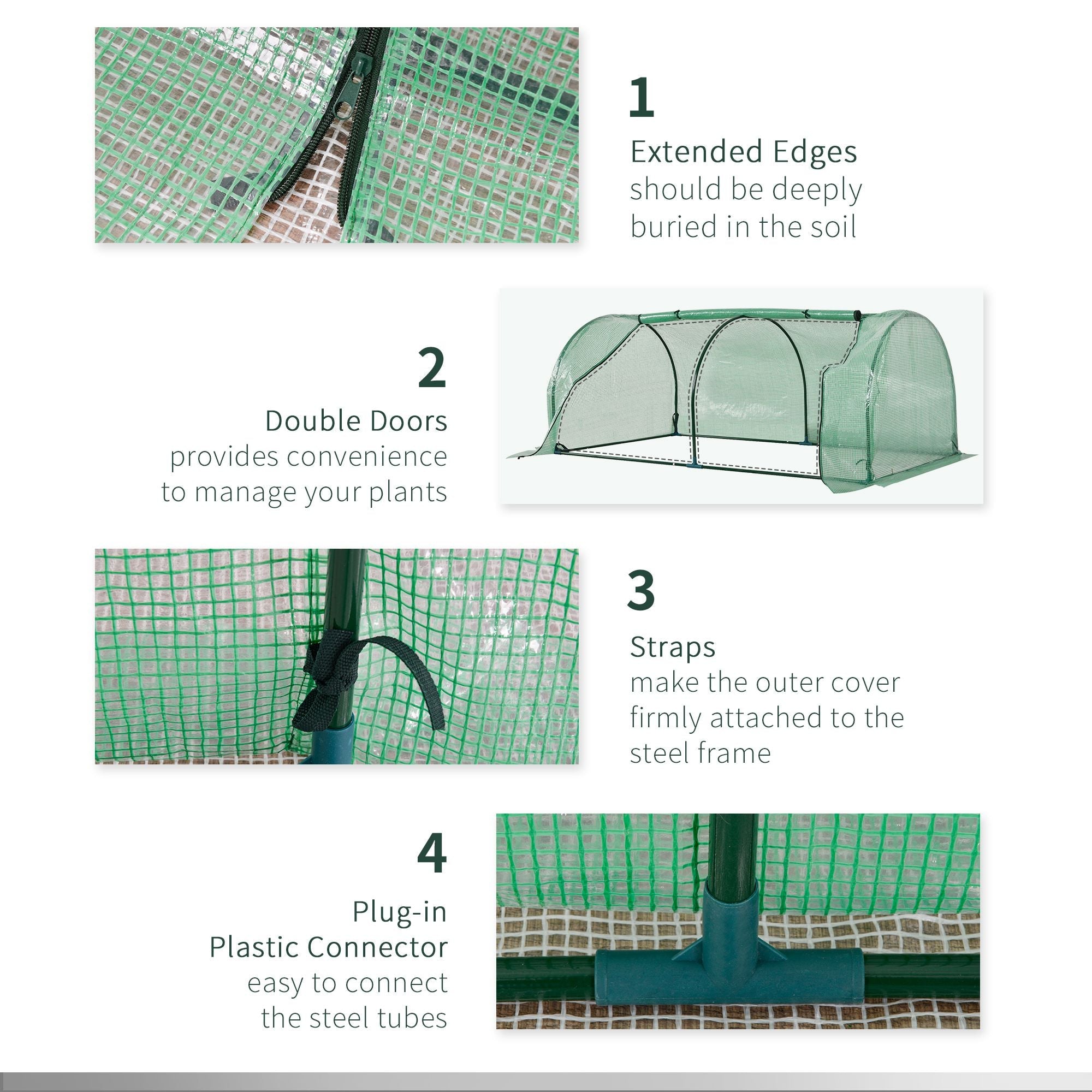 1
Extended Edges
should be deeply buried in the soil

2
Double Doors
provides convenience to manage your plants

3
Straps
make the outer cover firmly attached to the steel frame

4
Plug-in
Plastic Connector
easy to connect the steel tubes