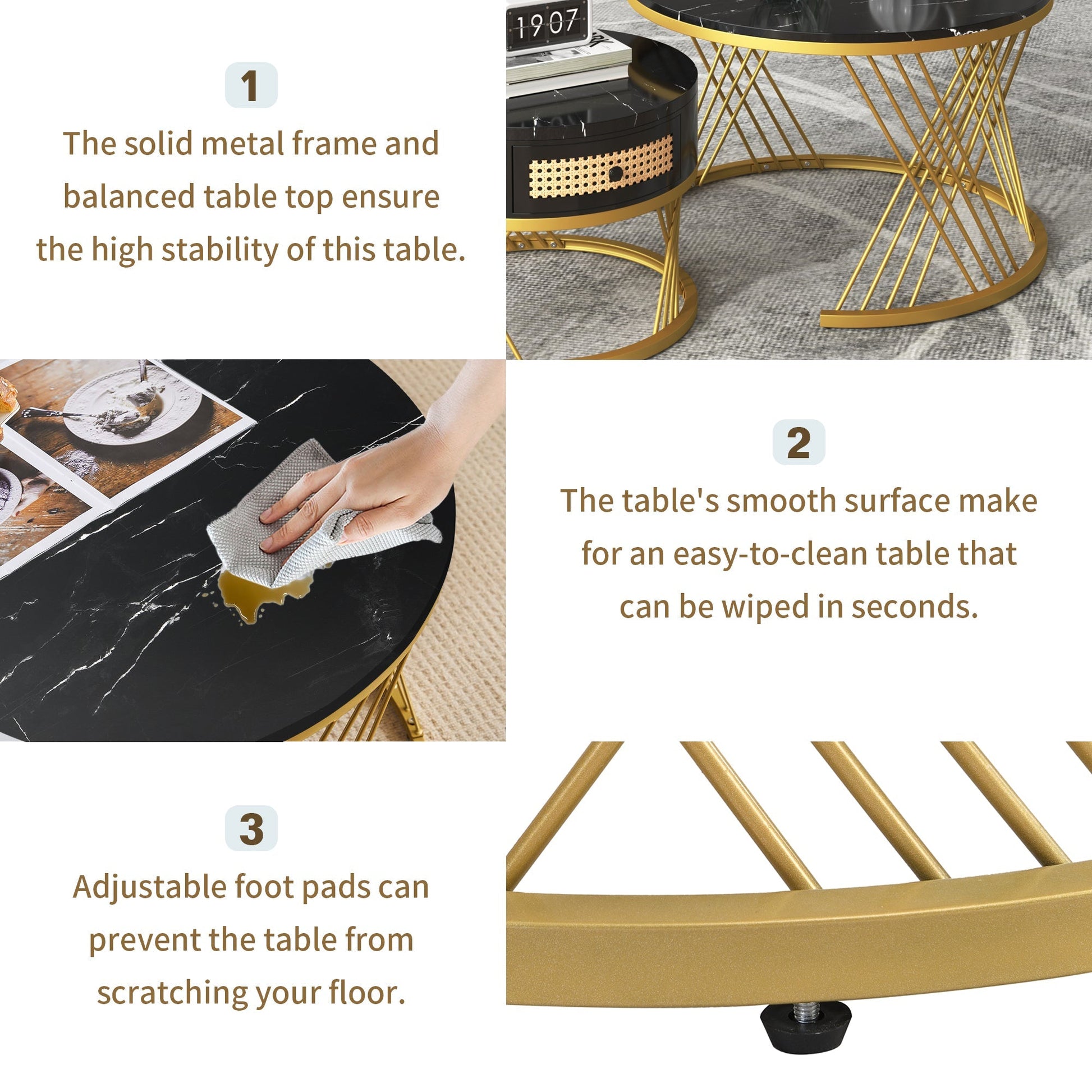 1

The solid metal frame and balanced table top ensure the high stability of this table.

1907

2

The table's smooth surface make for an easy-to-clean table that can be wiped in seconds.

3

Adjustable foot pads can prevent the table from scratching your floor.