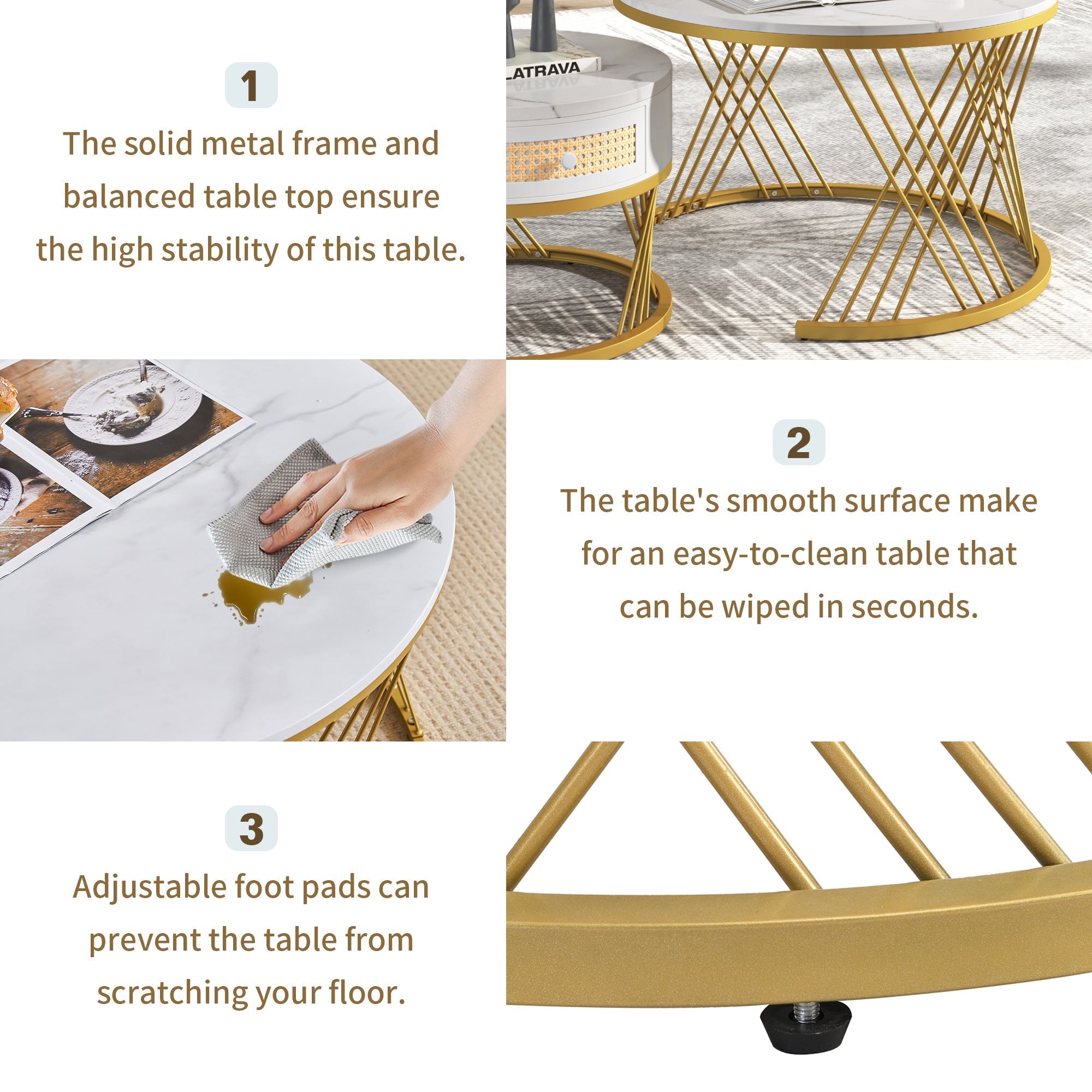 1

The solid metal frame and balanced table top ensure the high stability of this table.

LATRAVA

2

The table's smooth surface make for an easy-to-clean table that can be wiped in seconds.

3

Adjustable foot pads can prevent the table from scratching your floor.