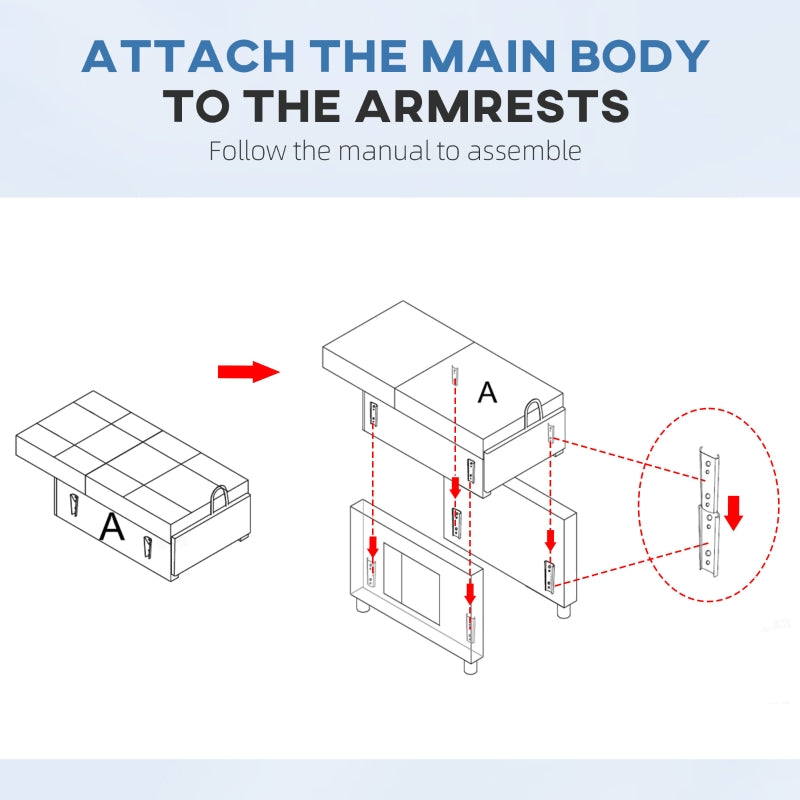 ATTACH THE MAIN BODY
TO THE ARMRESTS
Follow the manual to assemble

A

A