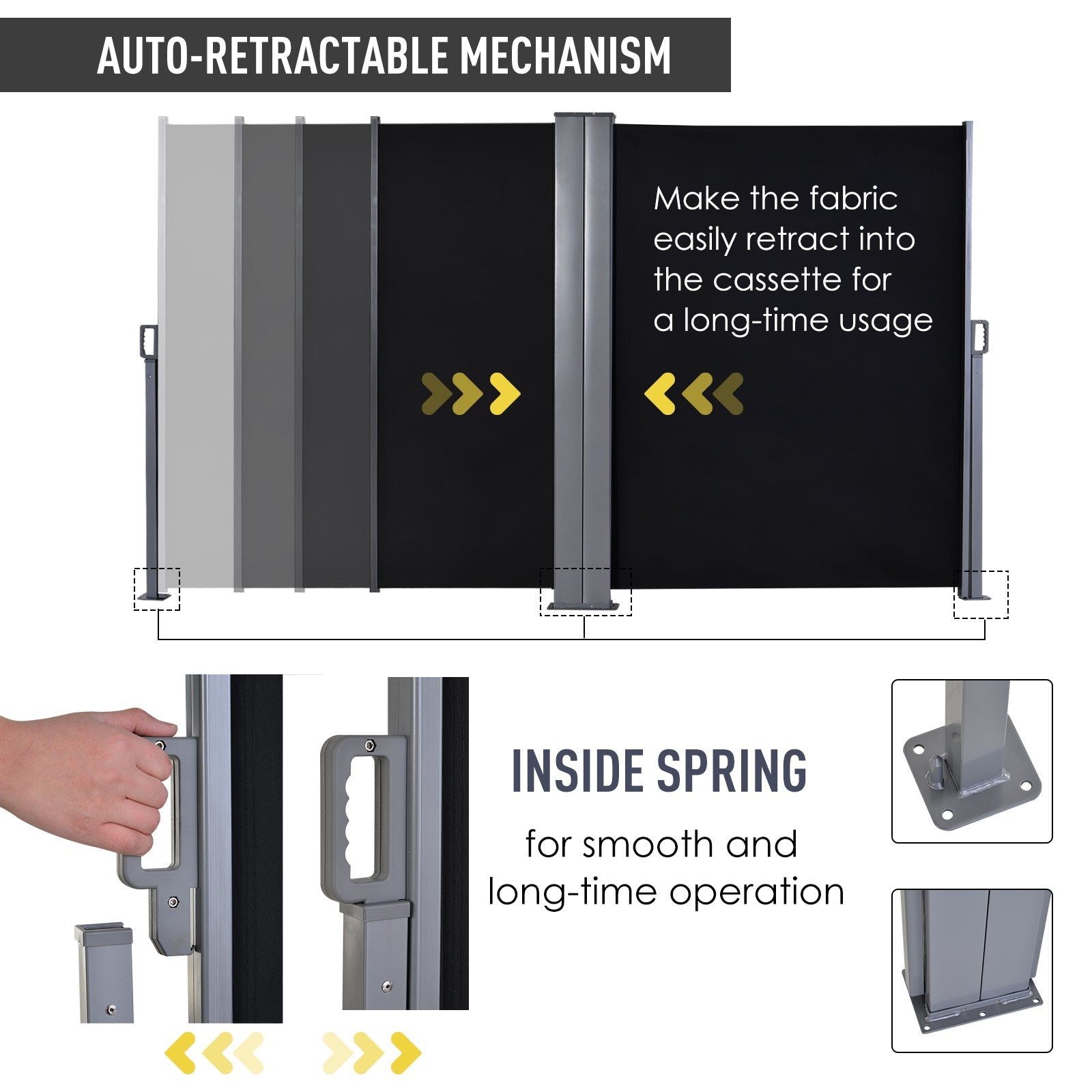 AUTO-RETRACTABLE MECHANISM

Make the fabric easily retract into the cassette for a long-time usage

INSIDE SPRING

for smooth and long-time operation