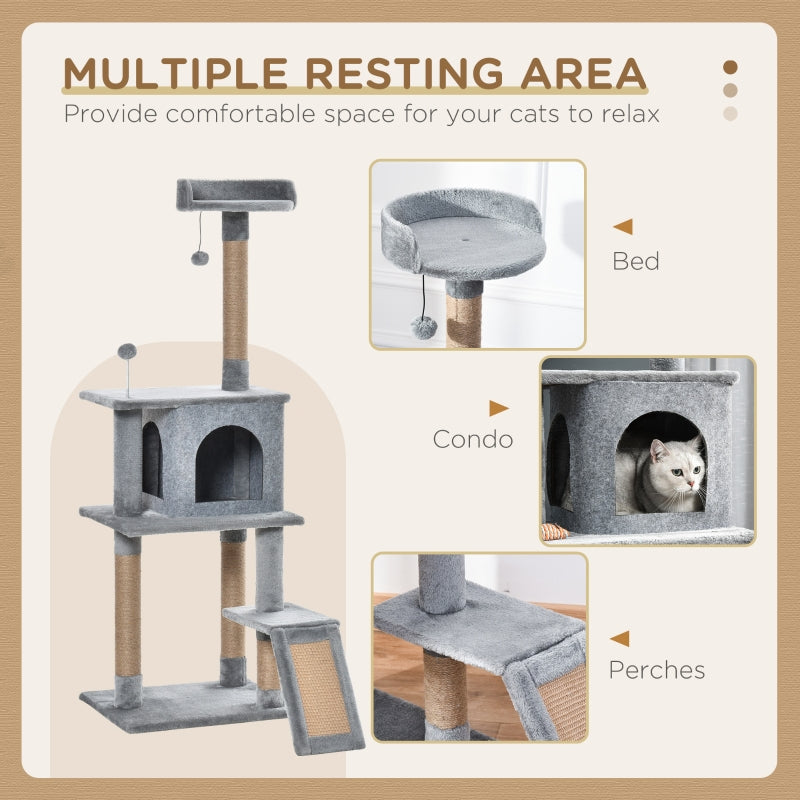 MULTIPLE RESTING AREA
Provide comfortable space for your cats to relax

Bed

Condo

Perches