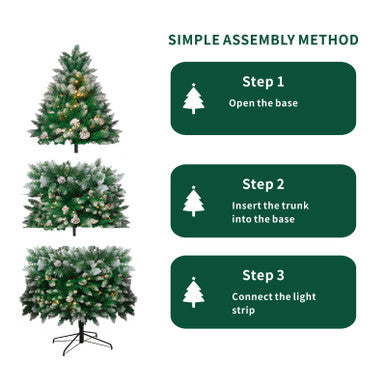 SIMPLE ASSEMBLY METHOD

Step 1

Open the base

Step 2

Insert the trunk into the base

Step 3

Connect the light strip