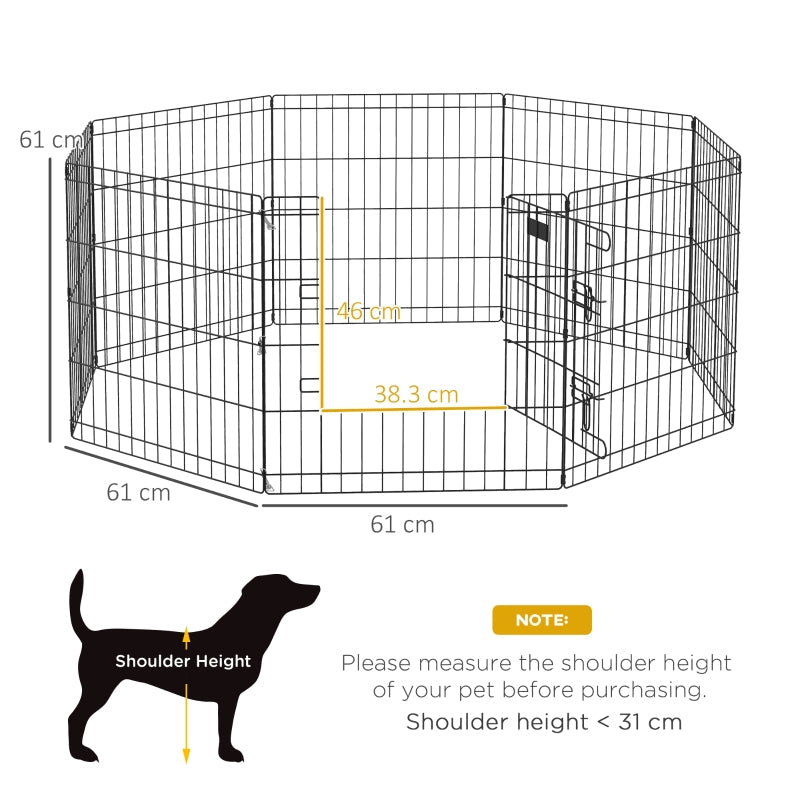 61 cm

46 cm

38.3 cm

61 cm

61 cm

Shoulder Height

NOTE:

Please measure the shoulder height of your pet before purchasing.

Shoulder height < 31 cm