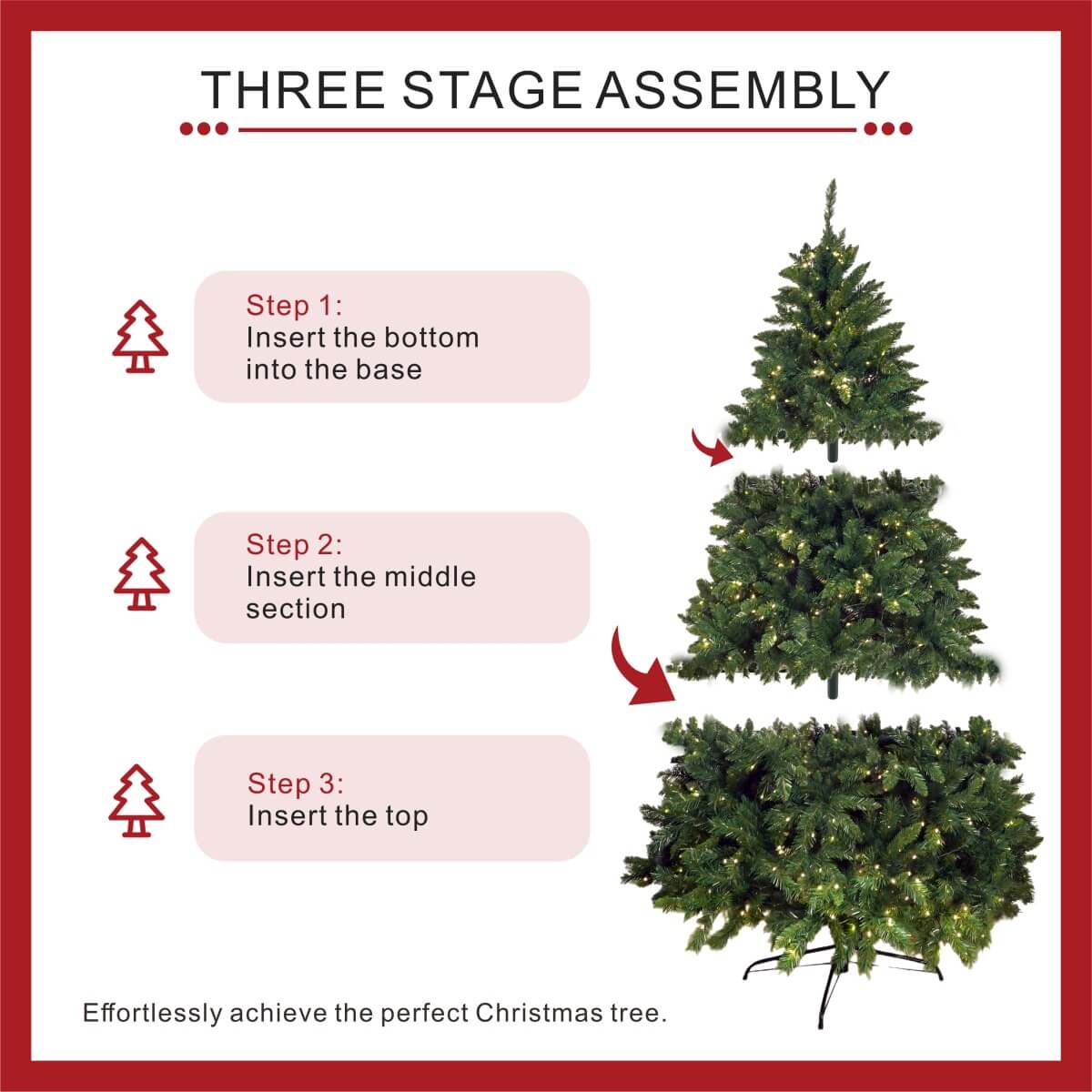 THREE STAGE ASSEMBLY

Step 1:
Insert the bottom into the base

Step 2:
Insert the middle section

Step 3:
Insert the top

Effortlessly achieve the perfect Christmas tree.