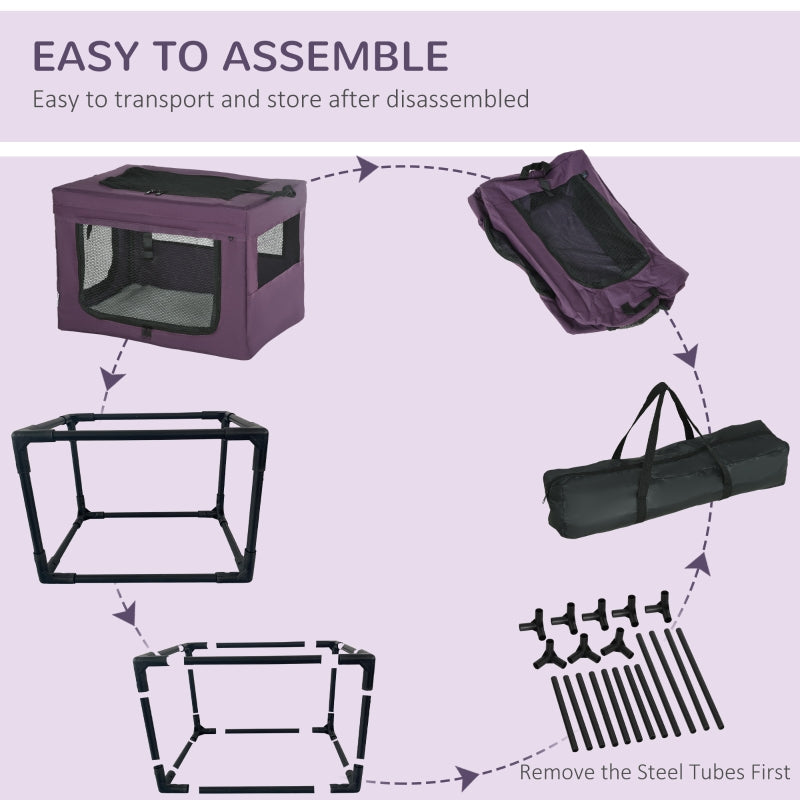 EASY TO ASSEMBLE
Easy to transport and store after disassembled

Remove the Steel Tubes First