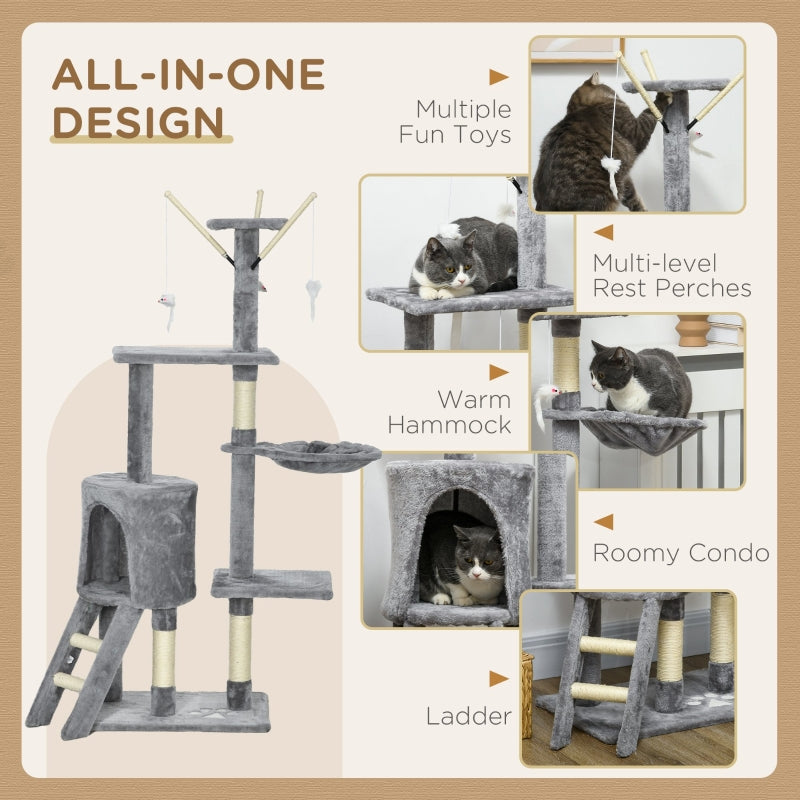 ALL-IN-ONE DESIGN

Multiple Fun Toys

Multi-level Rest Perches

Warm Hammock

Roomy Condo

Ladder