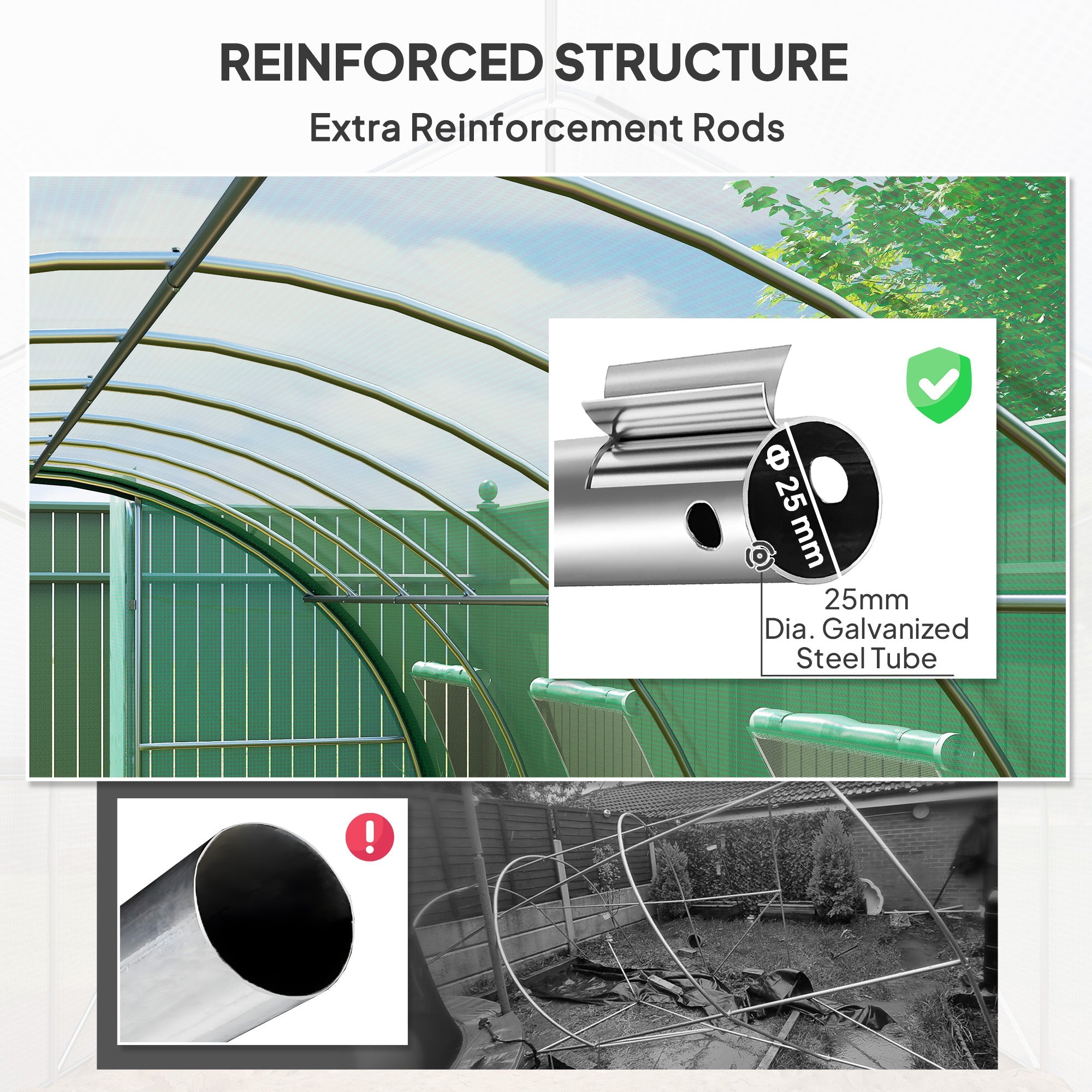 REINFORCED STRUCTURE

Extra Reinforcement Rods

Φ 25 mm

25mm Dia. Galvanized Steel Tube