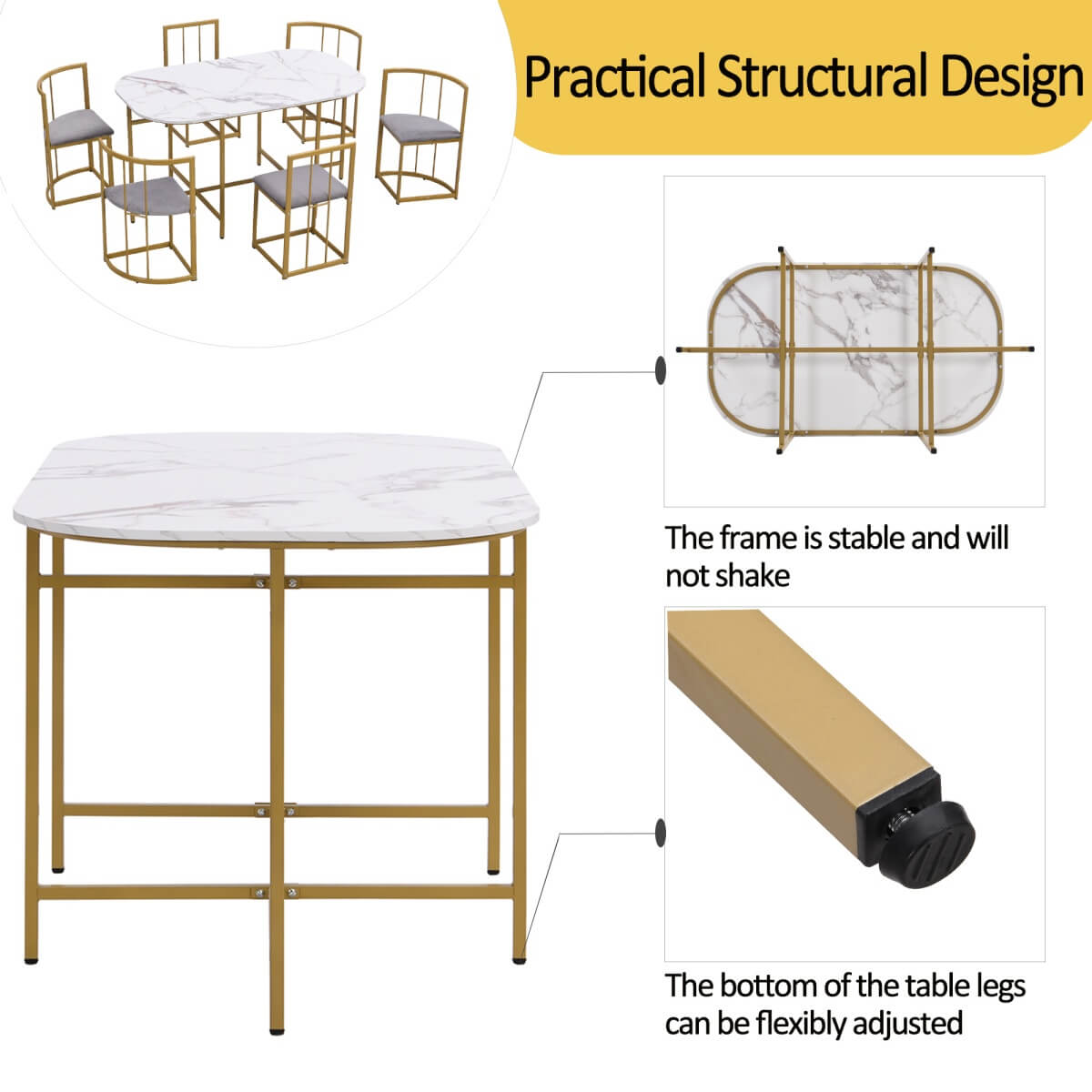 Practical Structural Design

The frame is stable and will not shake

The bottom of the table legs can be flexibly adjusted