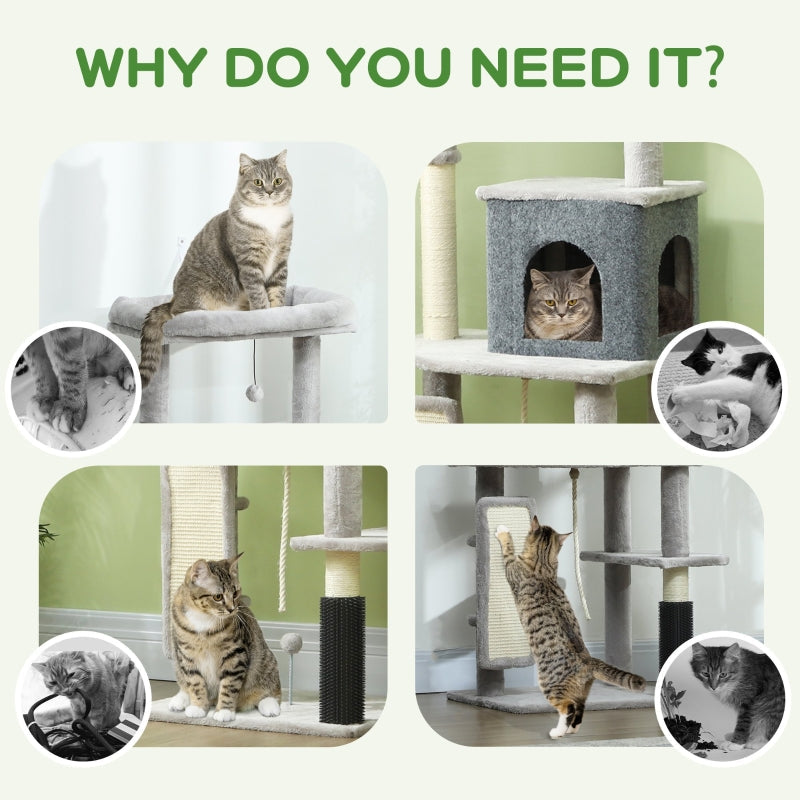 WHY DO YOU NEED IT?