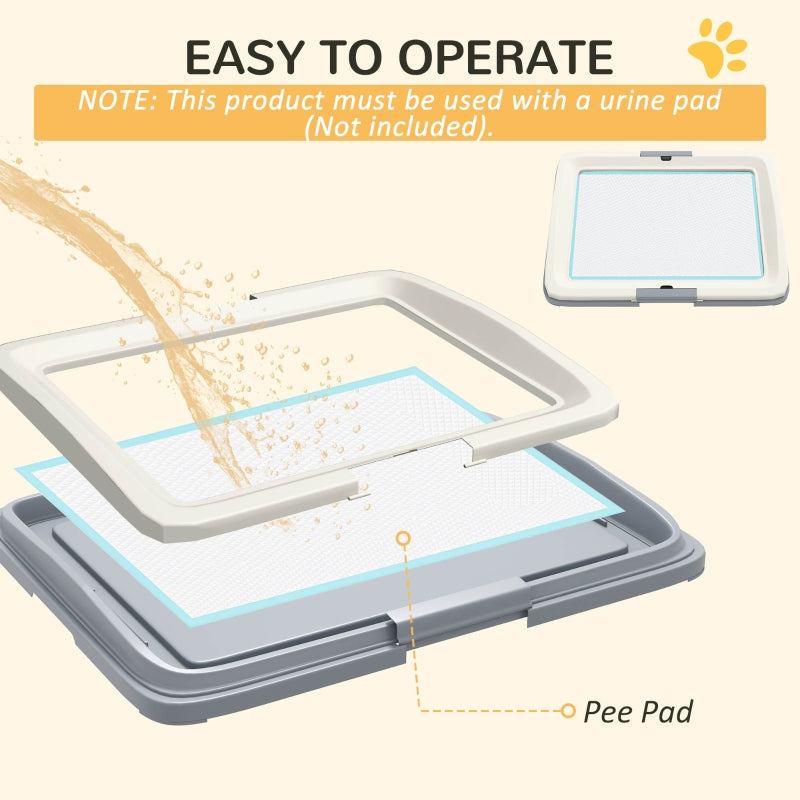 EASY TO OPERATE

NOTE: This product must be used with a urine pad (Not included).

Pee Pad