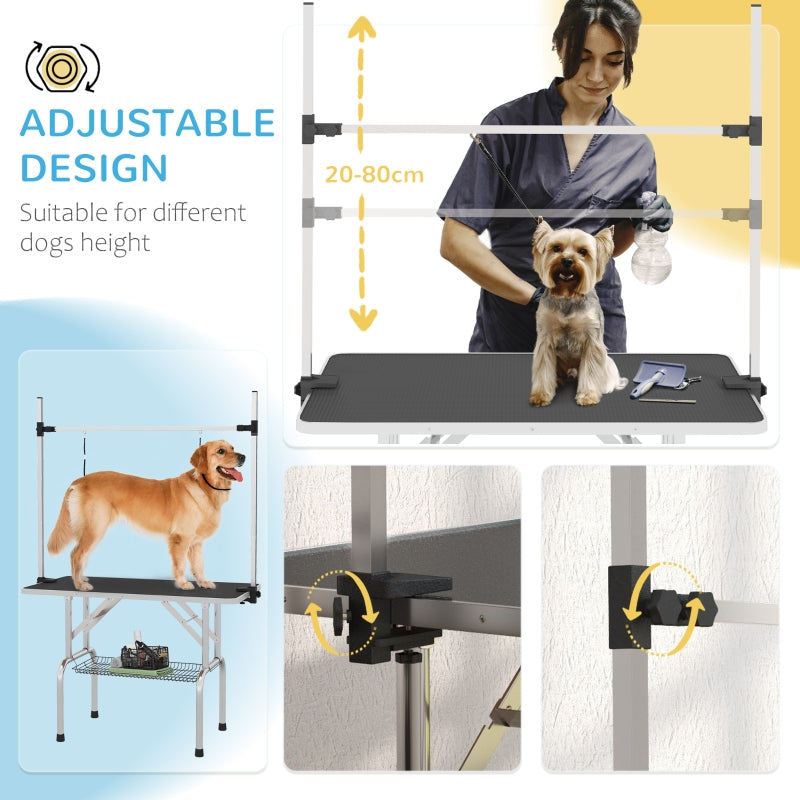 ADJUSTABLE DESIGN

Suitable for different dogs height

20-80cm