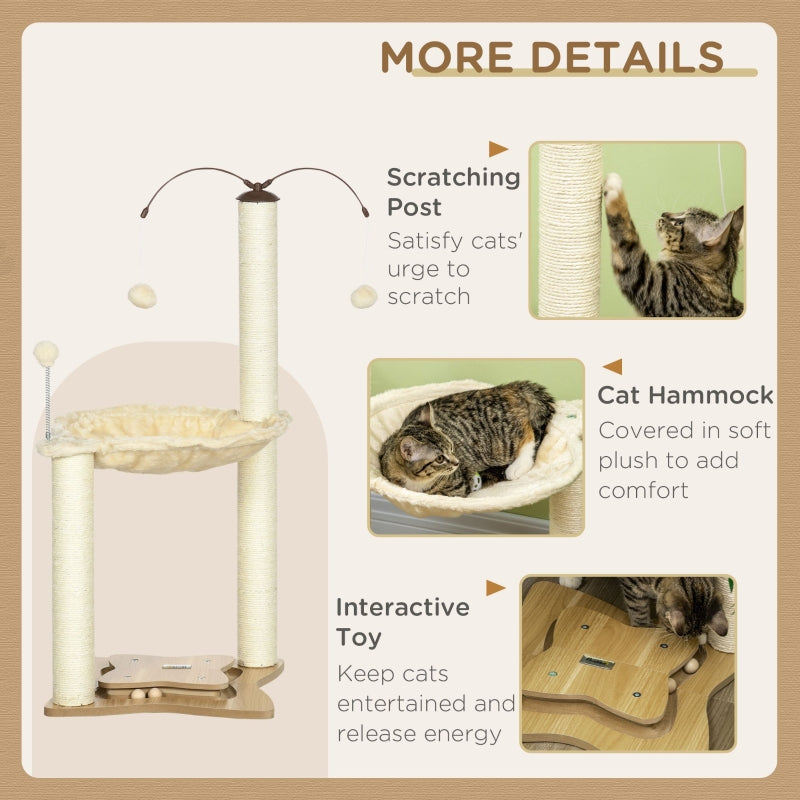 MORE DETAILS

Scratching Post
Satisfy cats' urge to scratch

Cat Hammock
Covered in soft plush to add comfort

Interactive Toy
Keep cats entertained and release energy