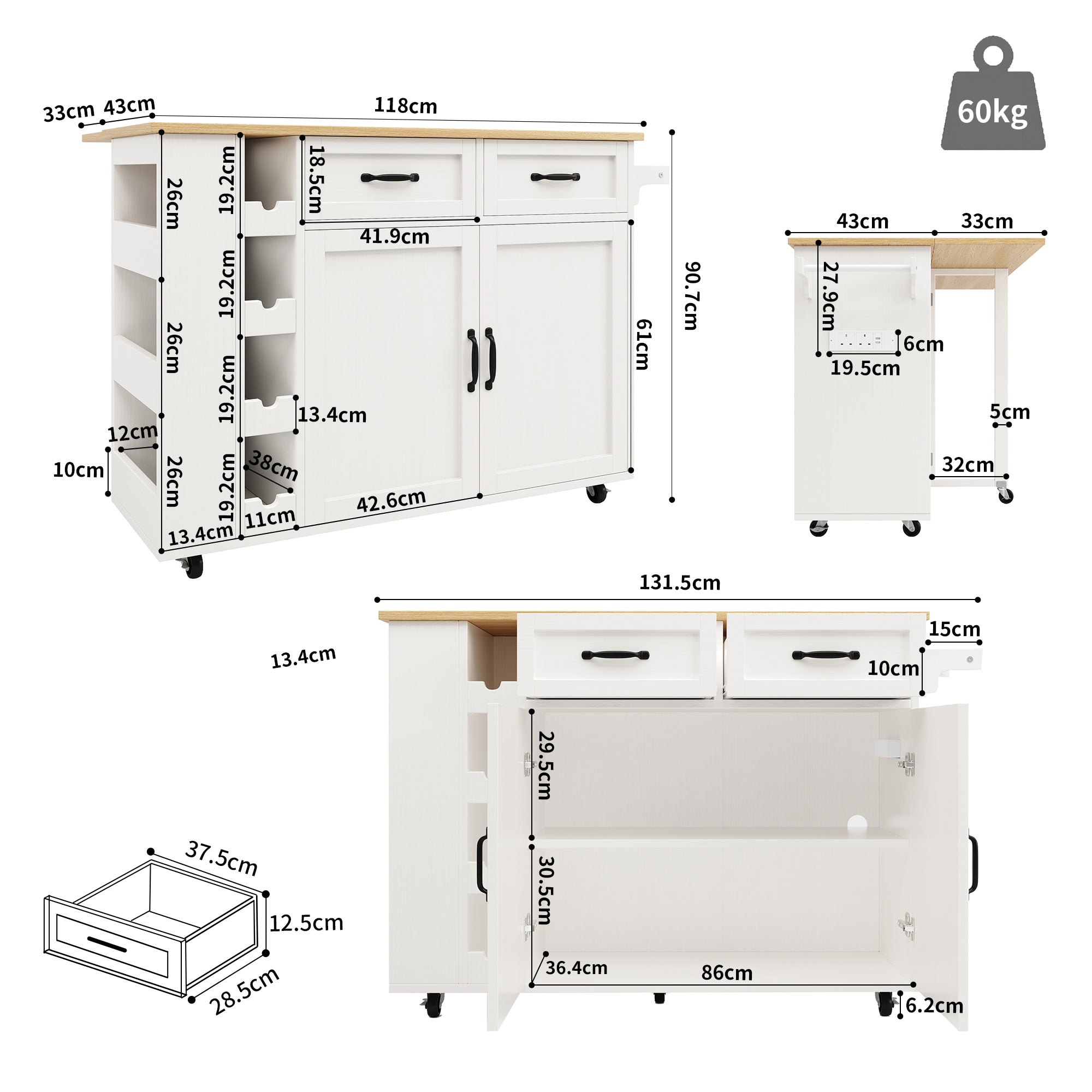 60kg

33cm
43cm
118cm
26cm
26cm
26cm
19.2cm
19.2cm
19.2cm
19.2cm
18.5cm
41.9cm
90.7cm
61cm
13.4cm
12cm
10cm
38cm
11cm
13.4cm
42.6cm

43cm
33cm
27.9cm
6cm
19.5cm
5cm
32cm

131.5cm
13.4cm
15cm
10cm
29.5cm
30.5cm
36.4cm
86cm
6.2cm

37.5cm
12.5cm
28.5cm