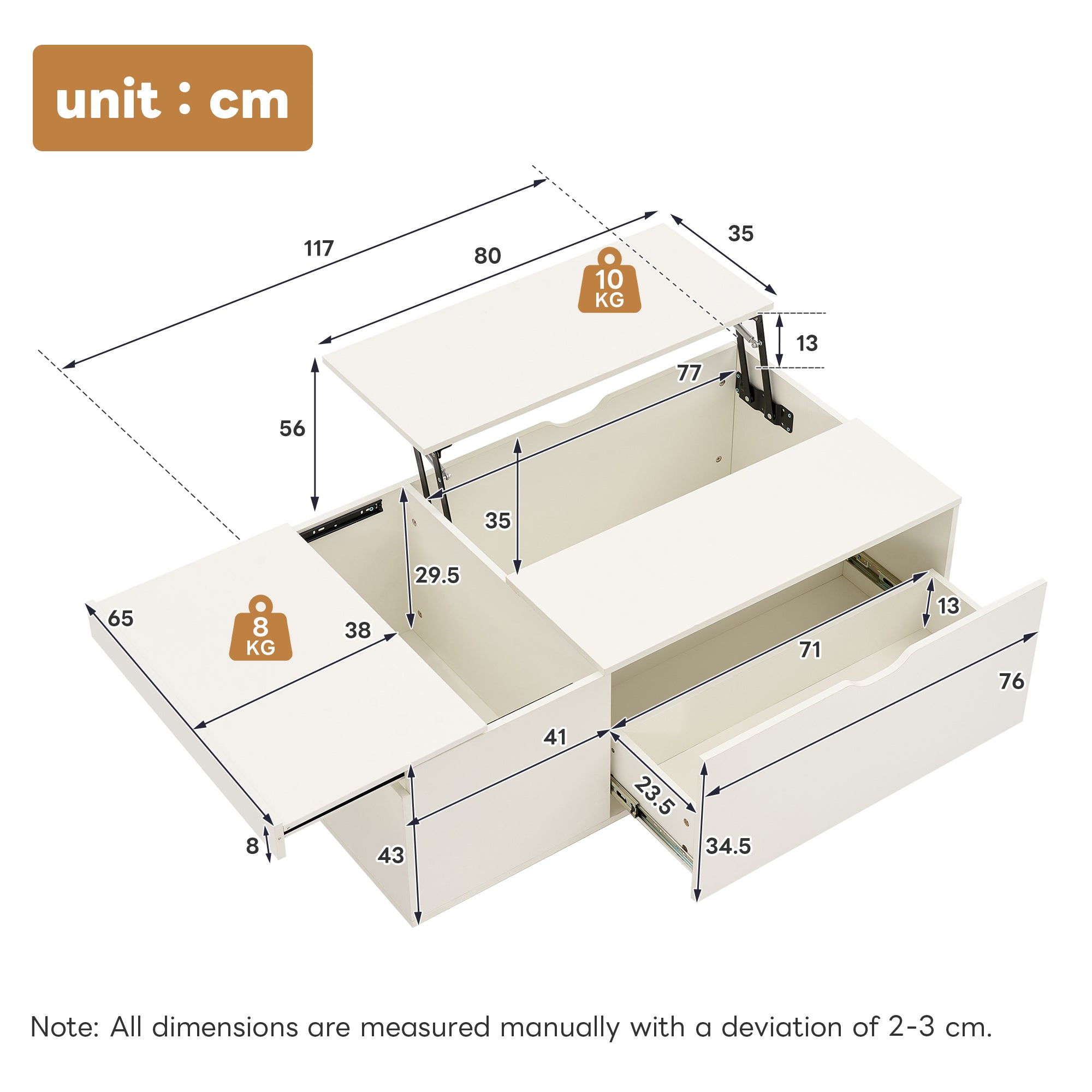 unit : cm

117

80

35

10 KG

13

77

56

35

29.5

65

8 KG

38

13

71

76

41

23.5

8

43

34.5

Note: All dimensions are measured manually with a deviation of 2-3 cm.