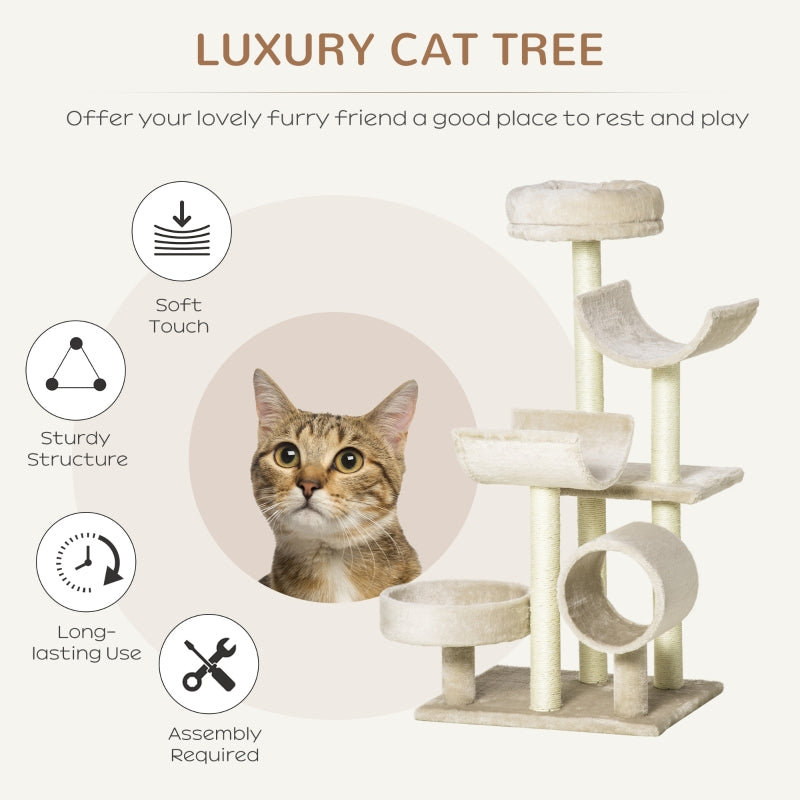 LUXURY CAT TREE

Offer your lovely furry friend a good place to rest and play

Soft Touch

Sturdy Structure

Long-lasting Use

Assembly Required