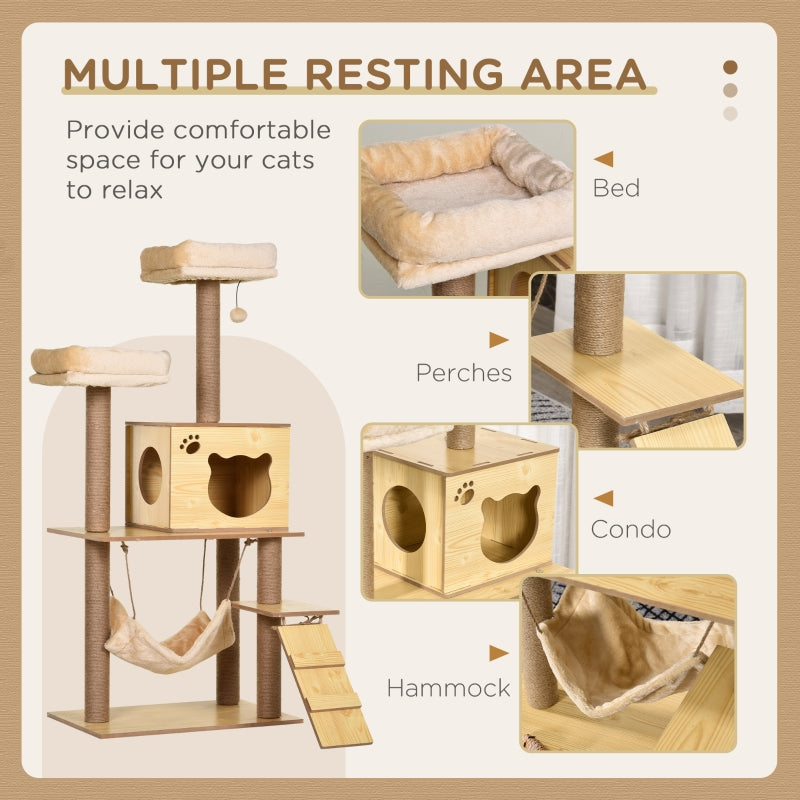 MULTIPLE RESTING AREA

Provide comfortable space for your cats to relax

Bed

Perches

Condo

Hammock